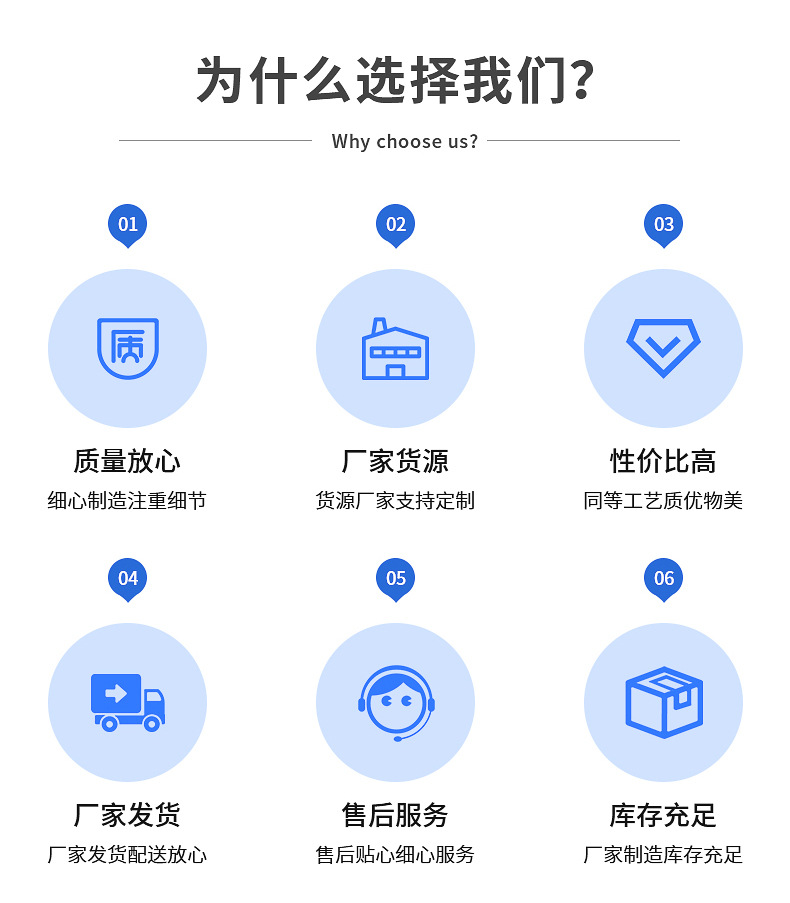 为什么选择我们?

Why choose us?

01

质

质量放心

细心制造注重细节

02

厂家货源

货源厂家支持定制

03

性价比高

同等工艺质优物美

04

厂家发货

厂家发货配送放心

05

售后服务

售后贴心细心服务

06

库存充足

厂家制造库存充足